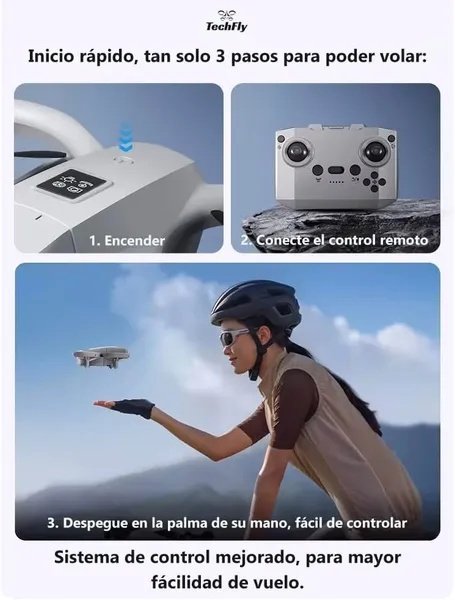 TechFly

Inicio rápido, tan solo 3 pasos para poder volar:

1. Encender

2. Conecte el control remoto

3. Despegue en la palma de su mano, fácil de controlar

Sistema de control mejorado, para mayor fácilidad de vuelo.