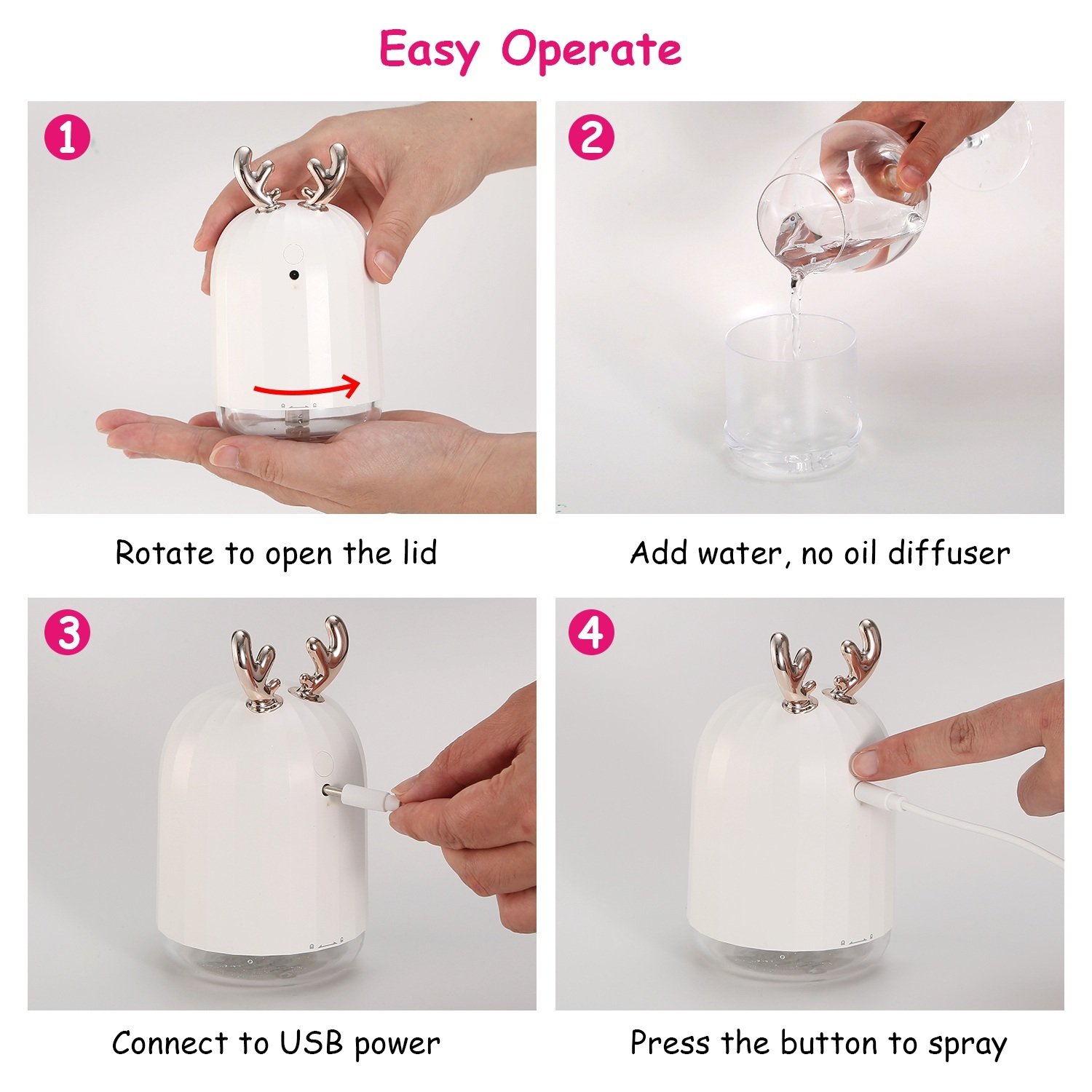 Easy Operate

1

Rotate to open the lid

2

Add water, no oil diffuser

3

Connect to USB power

4

Press the button to spray