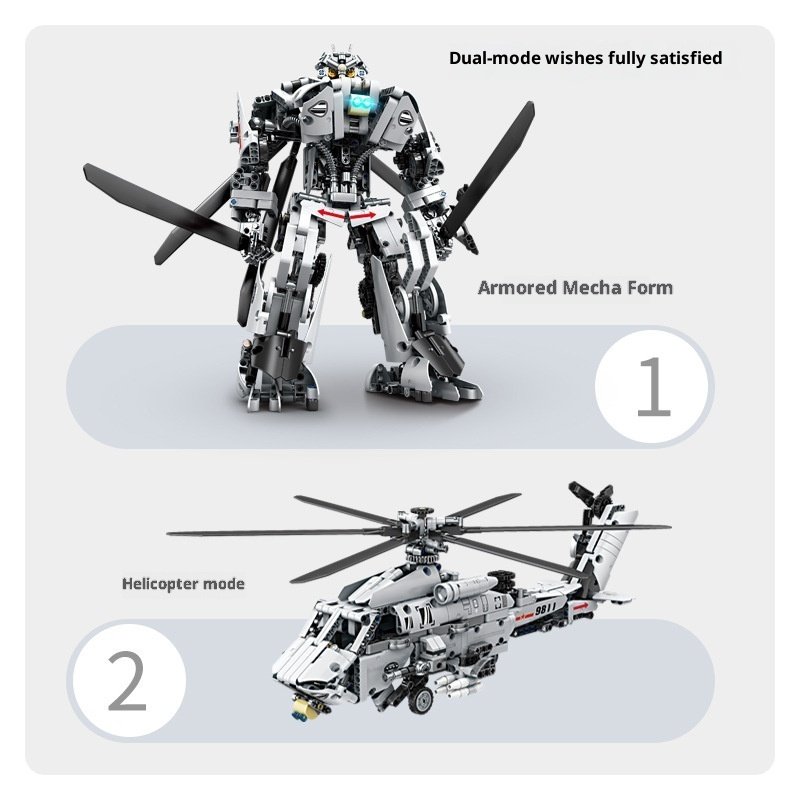 Dual-mode wishes fully satisfied

Armored Mecha Form

1

Helicopter mode

9811

2